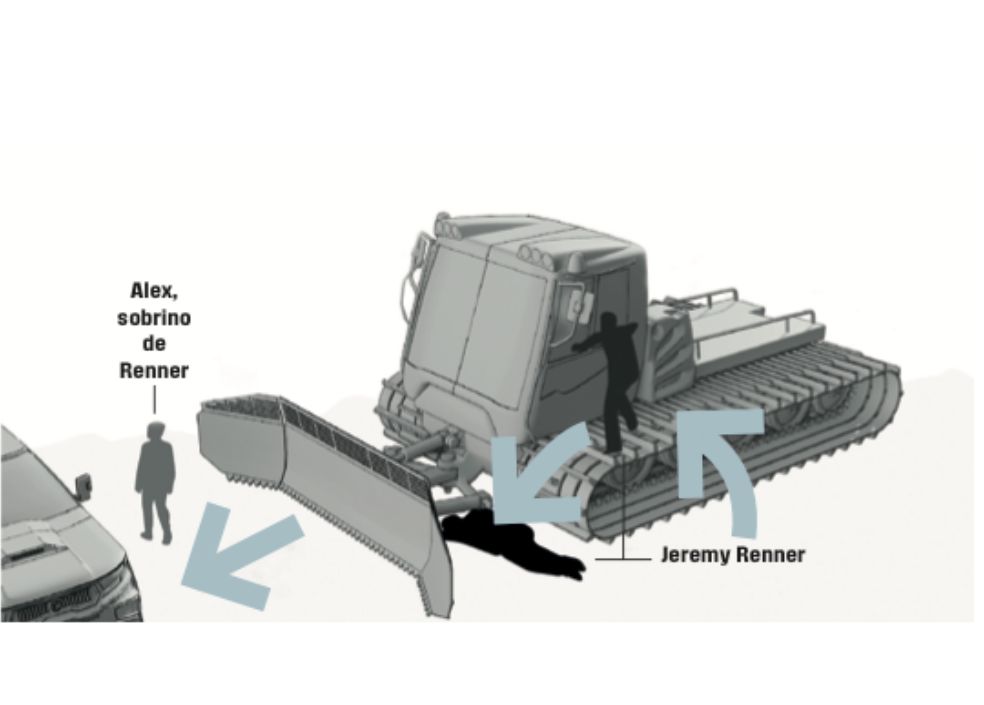 Alex, sobrino de Renner

Jeremy Renner